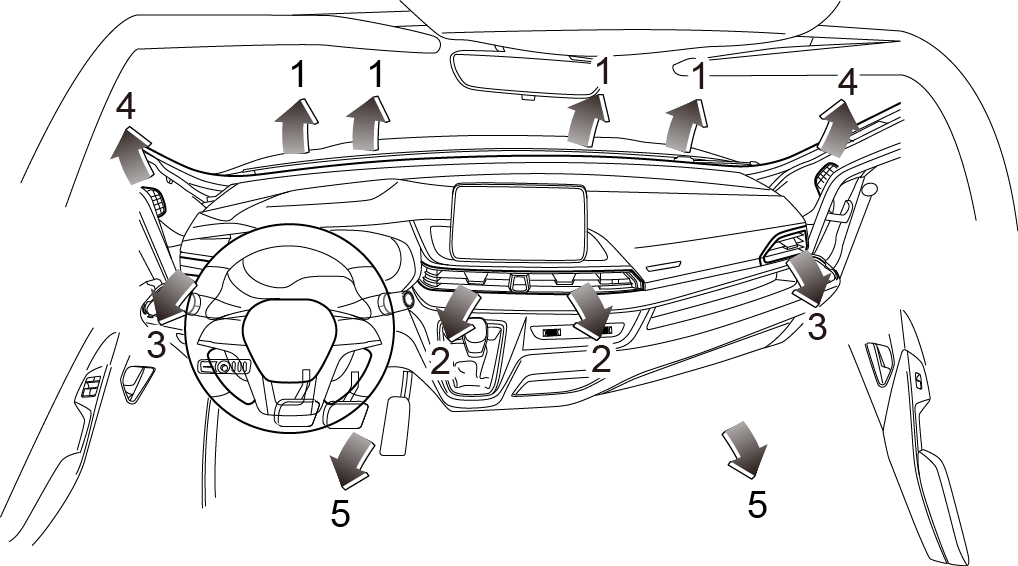 1
1
1
1
4
4
3
2
2
3
5
5